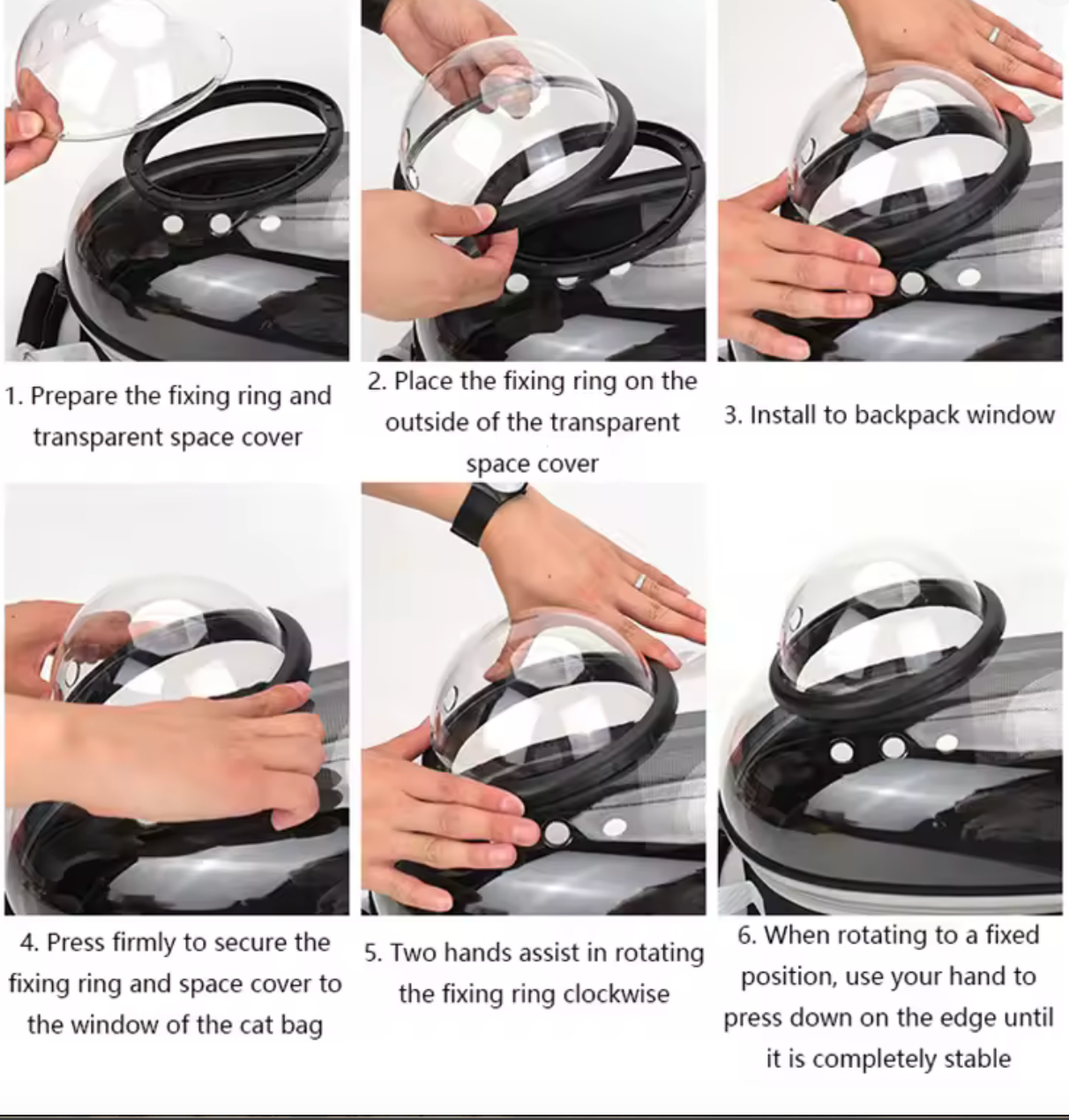 1. Prepare the fixing ring and transparent space cover

2. Place the fixing ring on the outside of the transparent space cover

3. Install to backpack window

4. Press firmly to secure the fixing ring and space cover to the window of the cat bag

5. Two hands assist in rotating the fixing ring clockwise

6. When rotating to a fixed position, use your hand to press down on the edge until it is completely stable